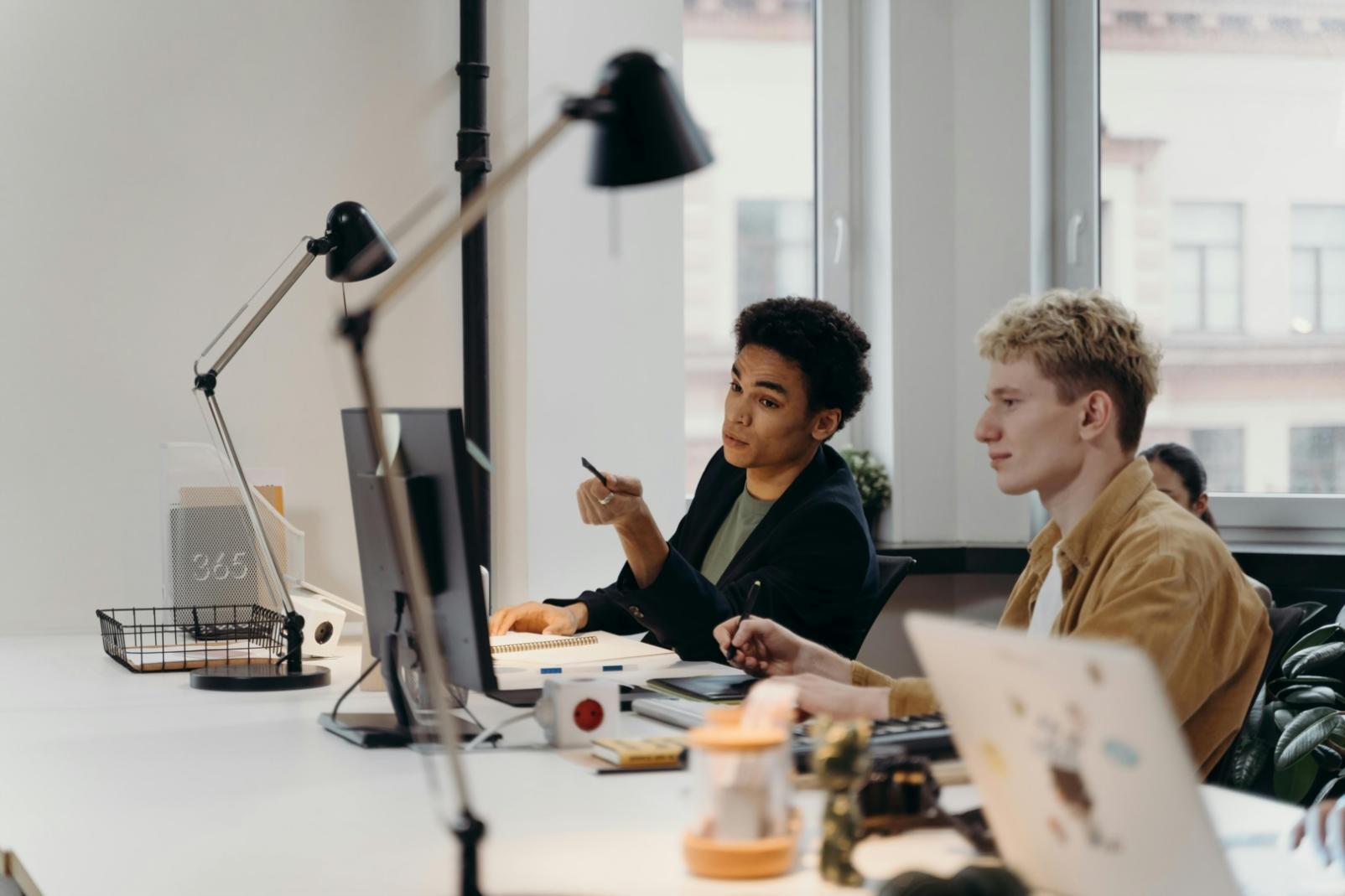 365